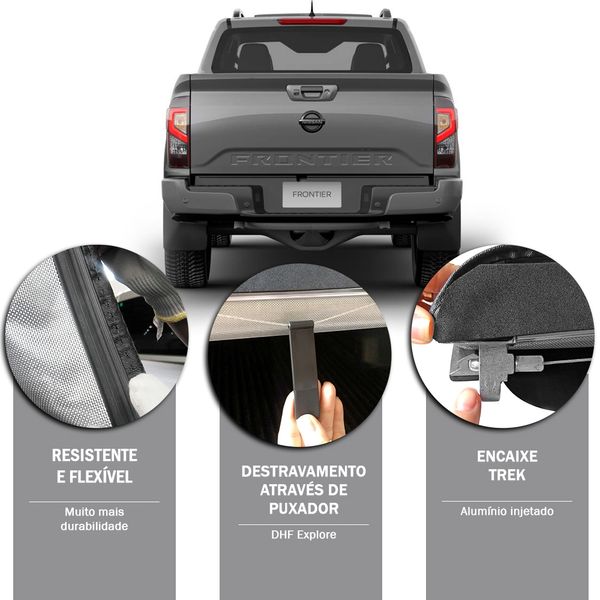 FRONTIER

FRONTIER

RESISTENTE E FLEXÍVEL

Muito mais durabilidade

DESTRAVAMENTO ATRAVÉS DE PUXADOR

DHF Explore

ENCAIXE TREK

Alumínio injetado